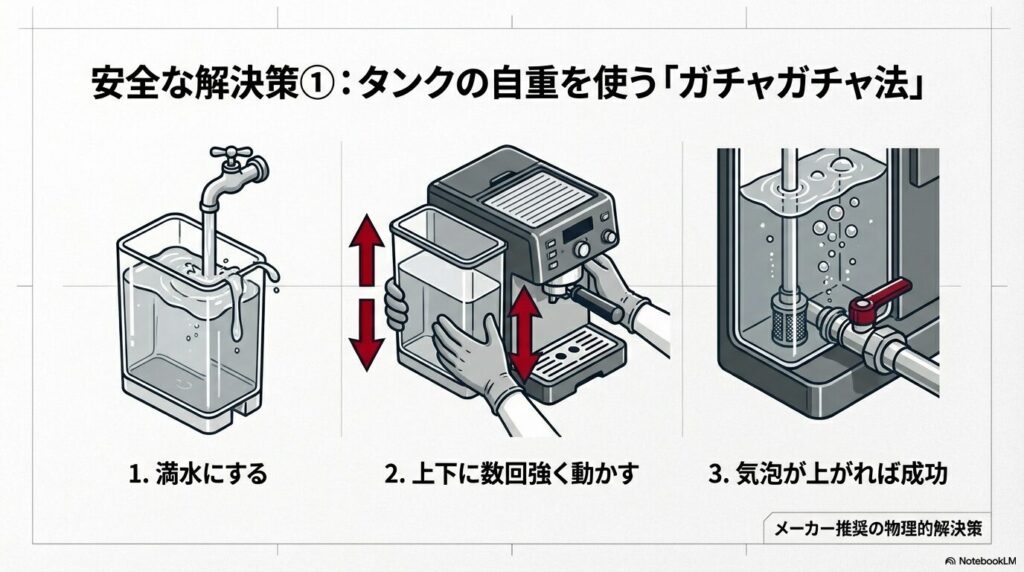 安全な解決策①：タンクの自重を使う「ガチャガチャ法」

1. 満水にする

2. 上下に数回強く動かす

3. 気泡が上がれば成功

メーカー推奨の物理的解決策

NotebookLM